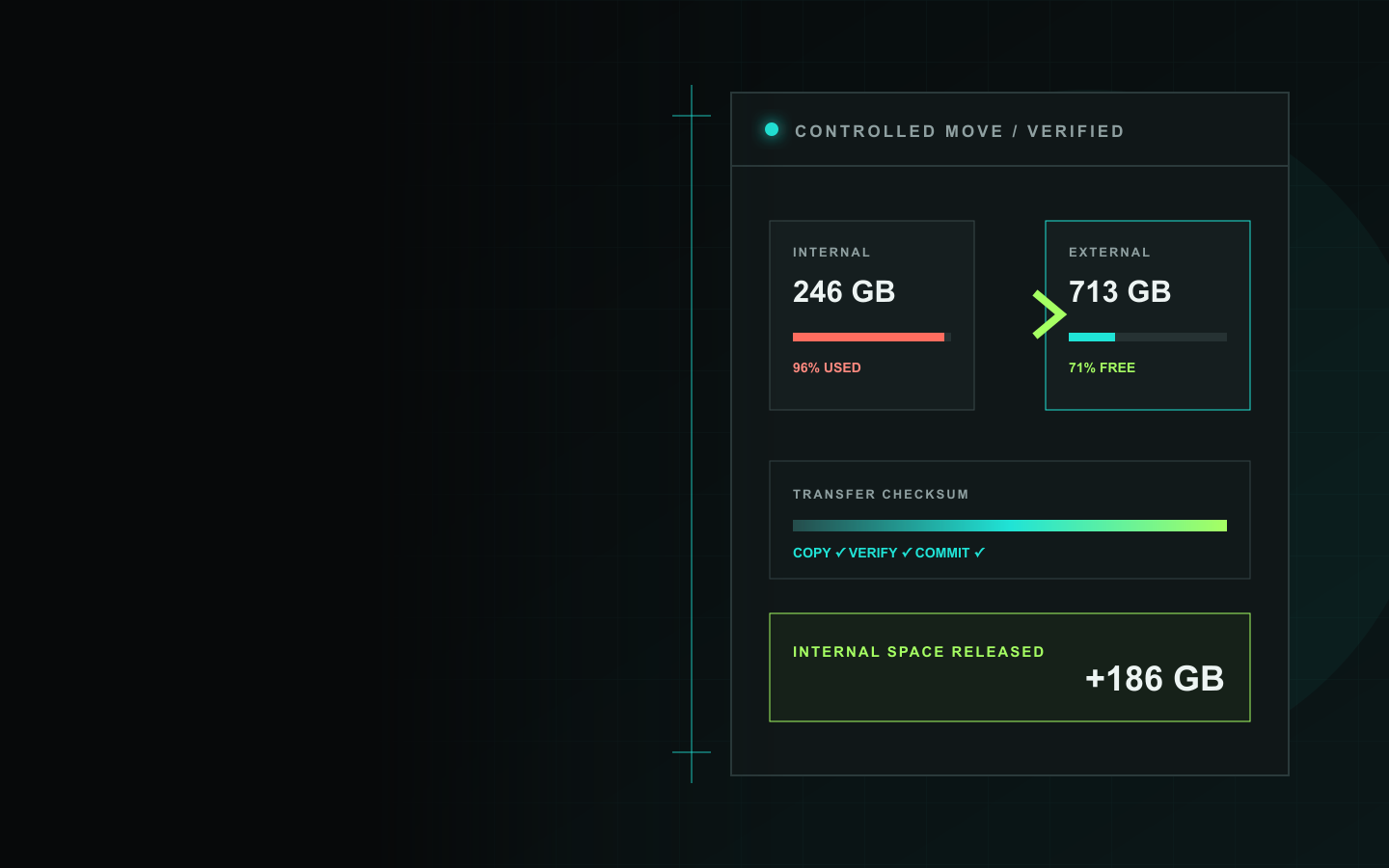 CONTROLLED MOVE / VERIFIED

INTERNAL
246 GB
96% USED

EXTERNAL
713 GB
71% FREE

TRANSFER CHECKSUM
COPY ✓ VERIFY ✓ COMMIT ✓

INTERNAL SPACE RELEASED
+186 GB